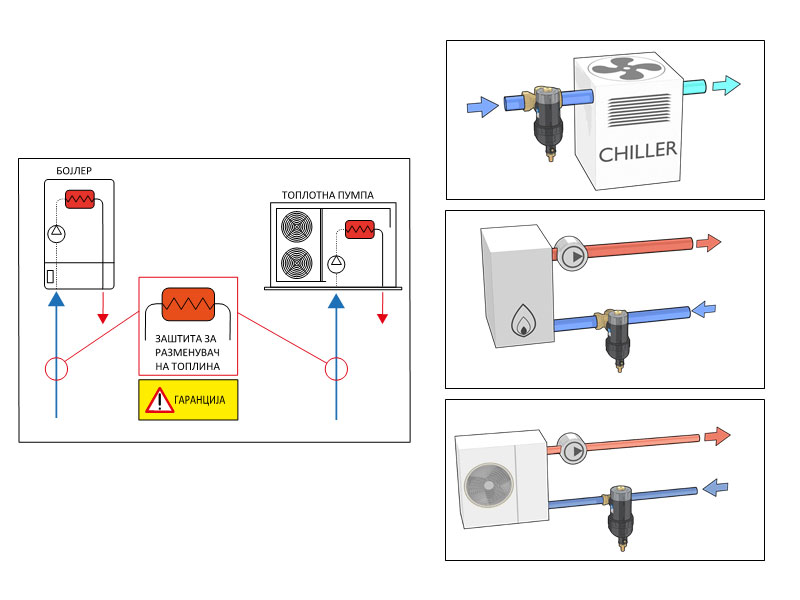 БОЈЛЕР

ТОПЛОТНА ПУМПА

ЗАШТИТА ЗА РАЗМЕНУВАЧ НА ТОПЛИНА

ГАРАНЦИЈА

CHILLER