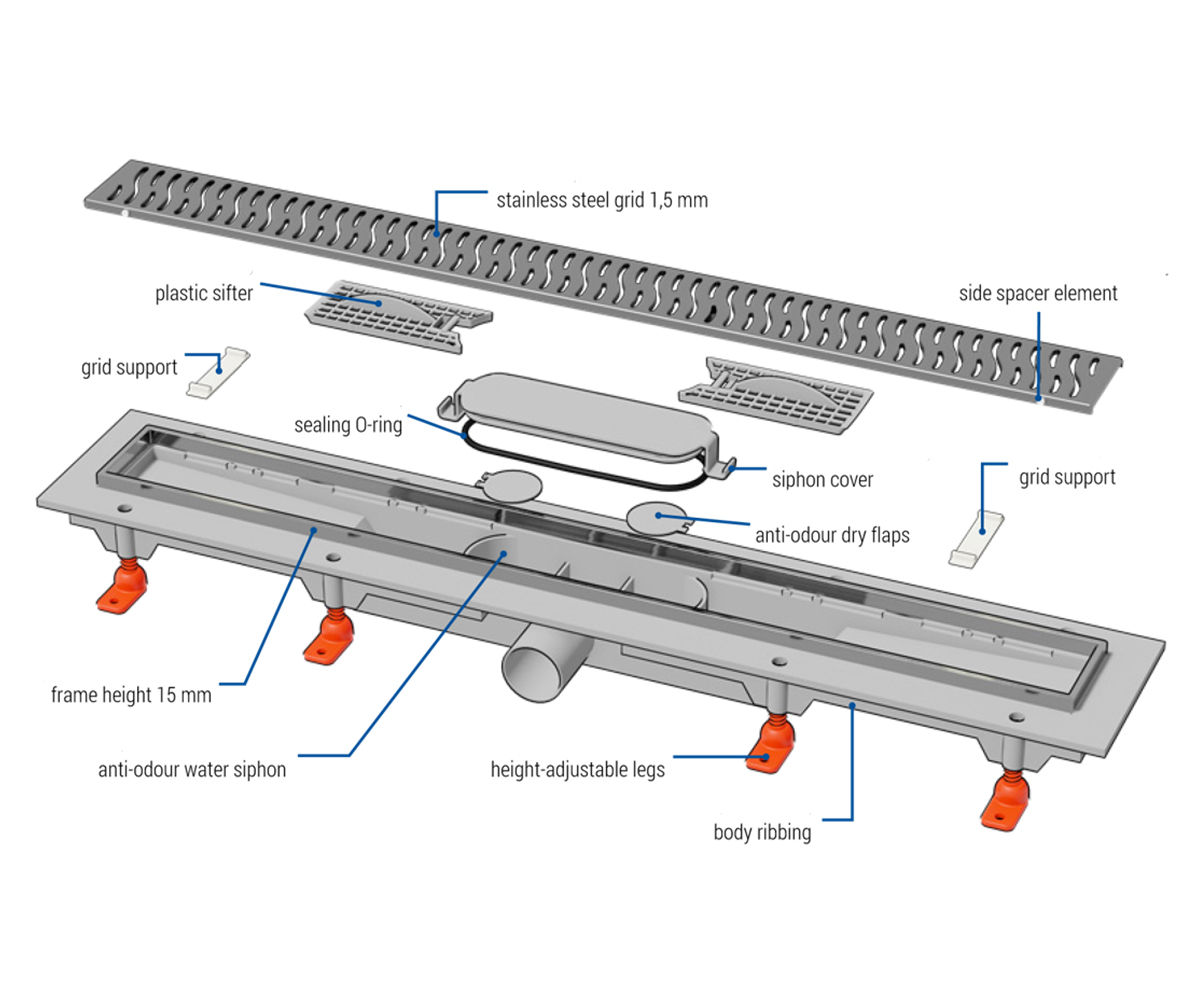 stainless steel grid 1,5 mm

plastic sifter

side spacer element

grid support

sealing O-ring

siphon cover

grid support

anti-odour dry flaps

frame height 15 mm

anti-odour water siphon

height-adjustable legs

body ribbing